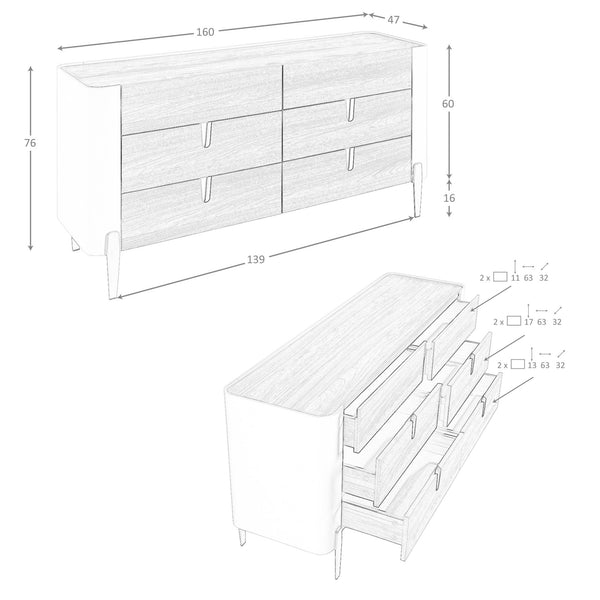 160
47
76
60
16
139
2 x 11 63 32
2 x 17 63 32
2 x 13 63 32