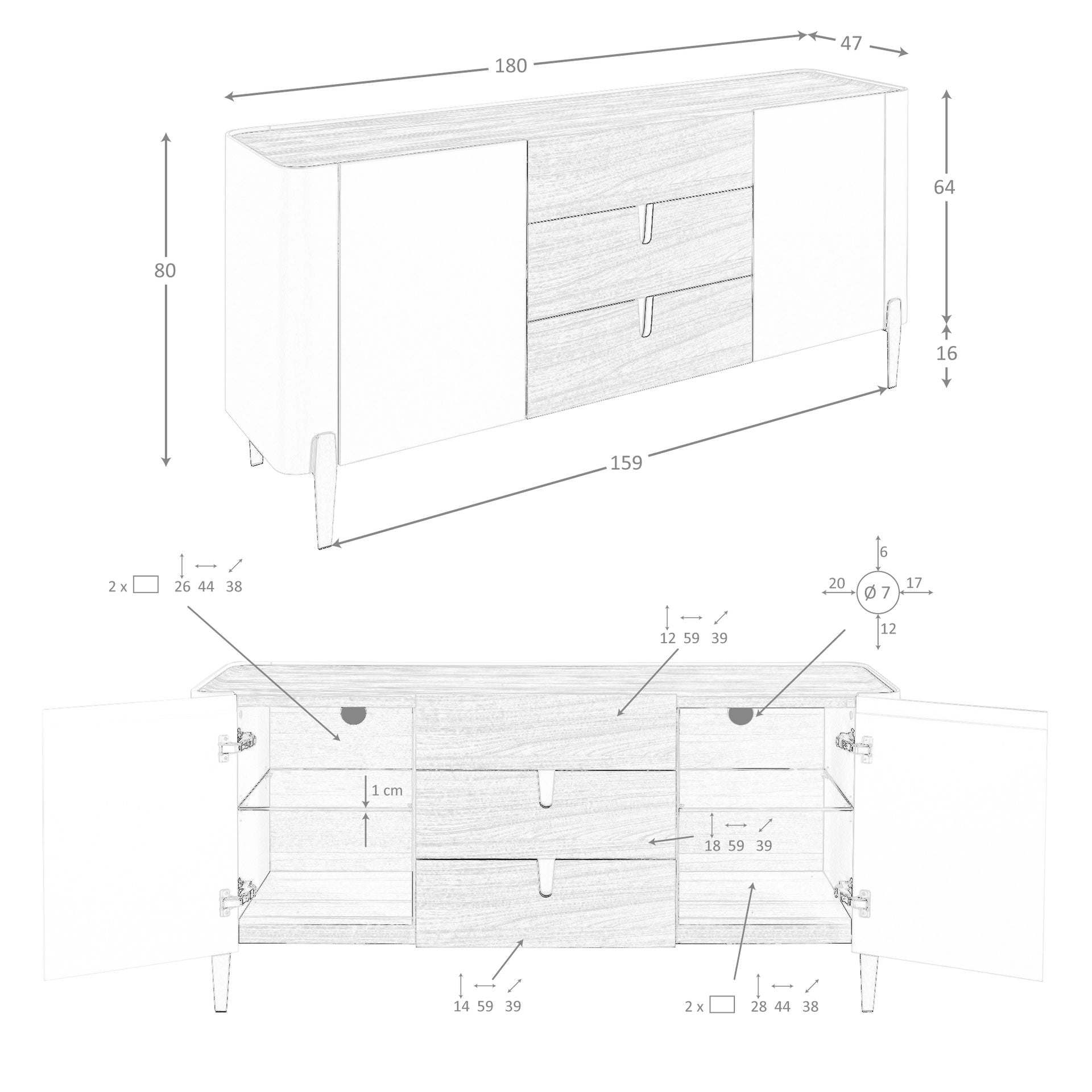 180
47
80
64
16
159

2 x
26 44 38

6
20
Ø 7
17
12

12 59 39

1 cm

18 59 39

14 59 39

2 x
28 44 38